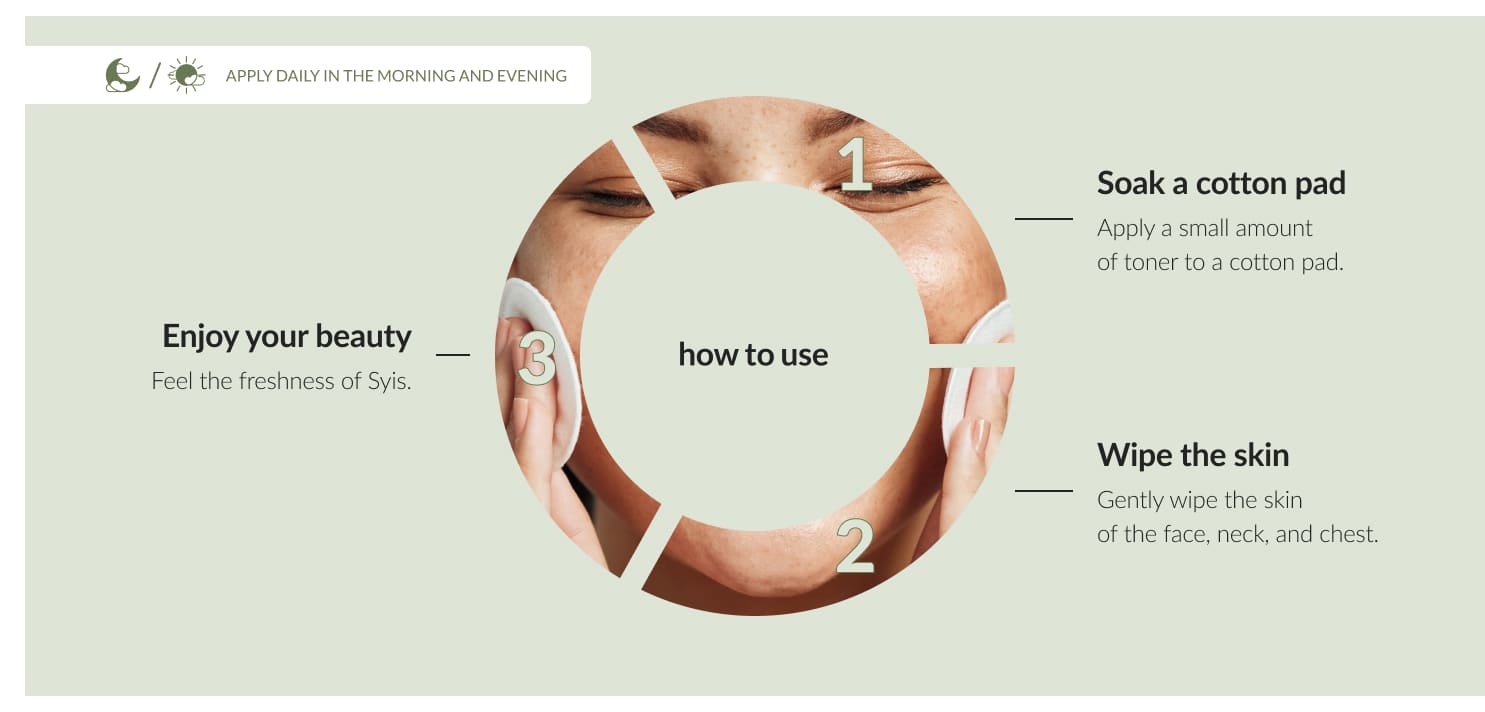 / APPLY DAILY IN THE MORNING AND EVENING

how to use

1
Soak a cotton pad
Apply a small amount of toner to a cotton pad.

2
Wipe the skin
Gently wipe the skin of the face, neck, and chest.

3
Enjoy your beauty
Feel the freshness of Syis.